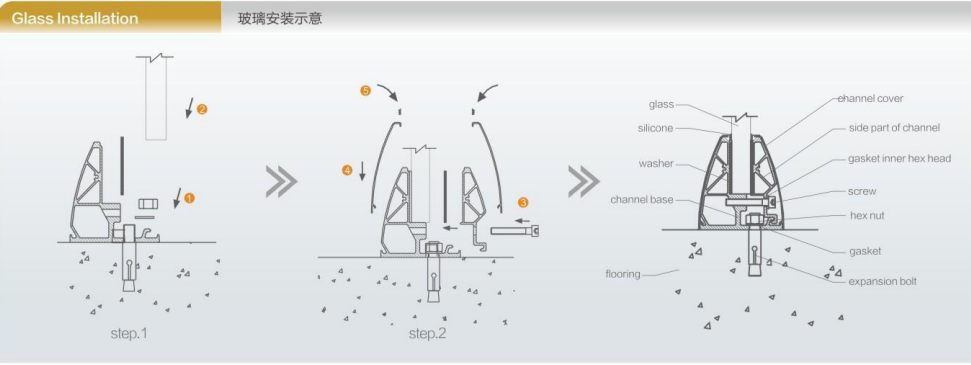 Glass Installation

玻璃安装示意

2

1

step.1

5

4

3

step.2

glass

silicone

washer

channel base

flooring

channel cover

side part of channel

gasket inner hex head

screw

hex nut

gasket

expansion bolt